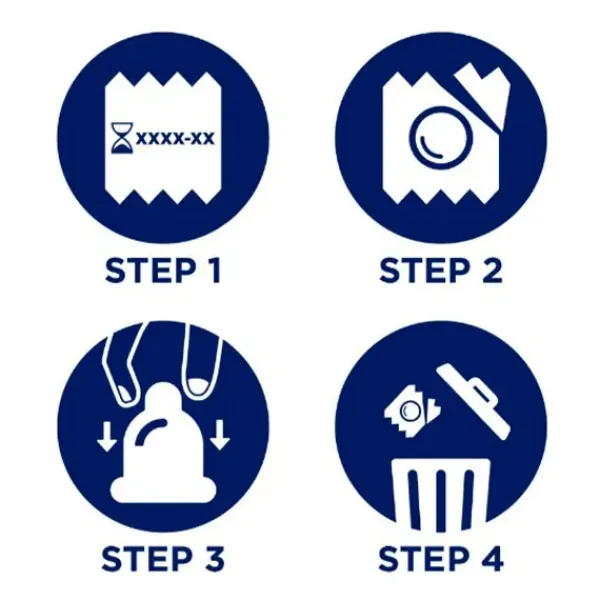 XXXX-XX

STEP 1

STEP 2

STEP 3

STEP 4