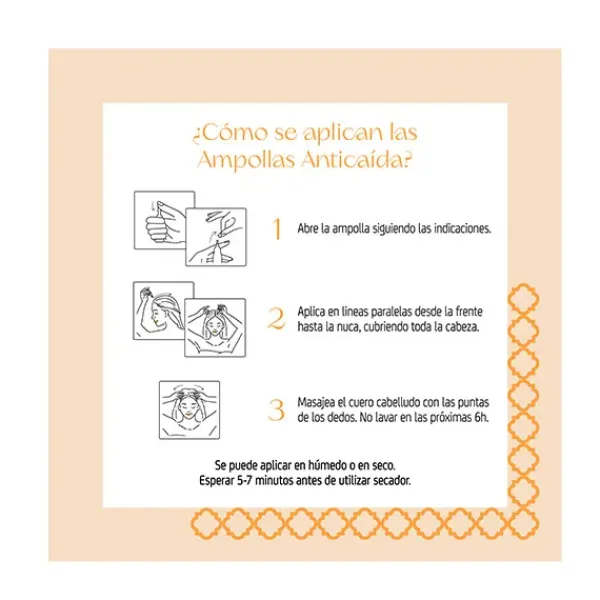 ¿Cómo se aplican las Ampollas Anticaída?

1 Abre la ampolla siguiendo las indicaciones.

2 Aplica en lineas paralelas desde la frente hasta la nuca, cubriendo toda la cabeza.

3 Masajea el cuero cabelludo con las puntas de los dedos. No lavar en las próximas 6h.

Se puede aplicar en húmedo o en seco.
Esperar 5-7 minutos antes de utilizar secador.