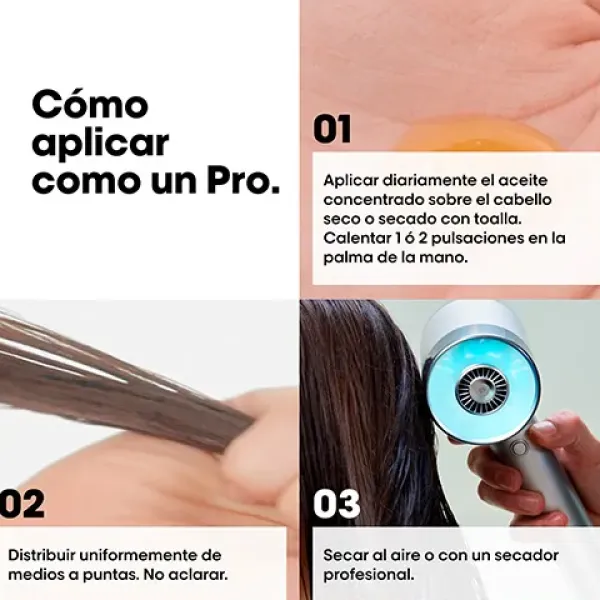 Cómo aplicar como un Pro.

01

Aplicar diariamente el aceite concentrado sobre el cabello seco o secado con toalla. Calentar 1 ó 2 pulsaciones en la palma de la mano.

02

Distribuir uniformemente de medios a puntas. No aclarar.

03

Secar al aire o con un secador profesional.