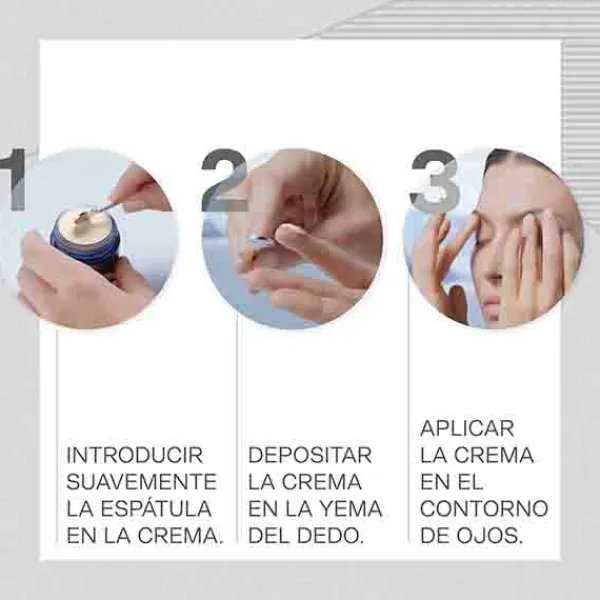 1

INTRODUCIR SUAVEMENTE LA ESPÁTULA EN LA CREMA.

2

DEPOSITAR LA CREMA EN LA YEMA DEL DEDO.

3

APLICAR LA CREMA EN EL CONTORNO DE OJOS.