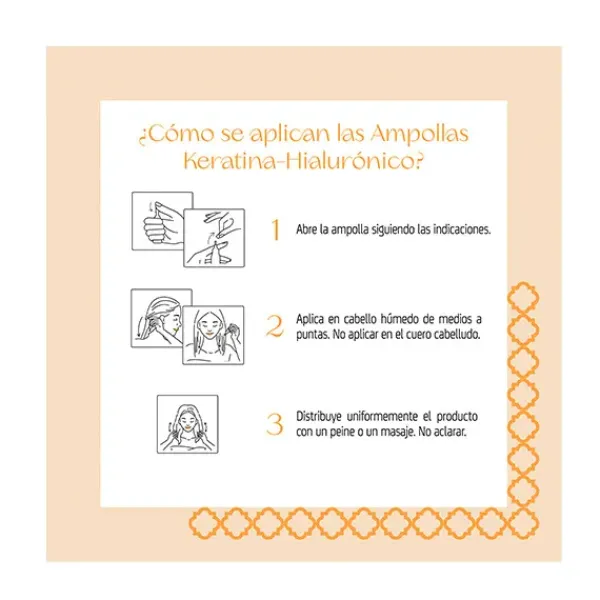 ¿Cómo se aplican las Ampollas Keratina-Hialurónico?

1 Abre la ampolla siguiendo las indicaciones.

2 Aplica en cabello húmedo de medios a puntas. No aplicar en el cuero cabelludo.

3 Distribuye uniformemente el producto con un peine o un masaje. No aclarar.