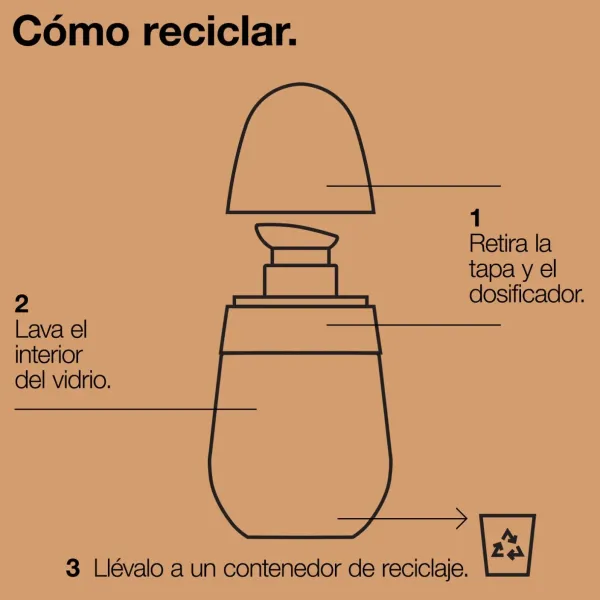 Cómo reciclar.

1
Retira la tapa y el dosificador.

2
Lava el interior del vidrio.

3 Llévalo a un contenedor de reciclaje.