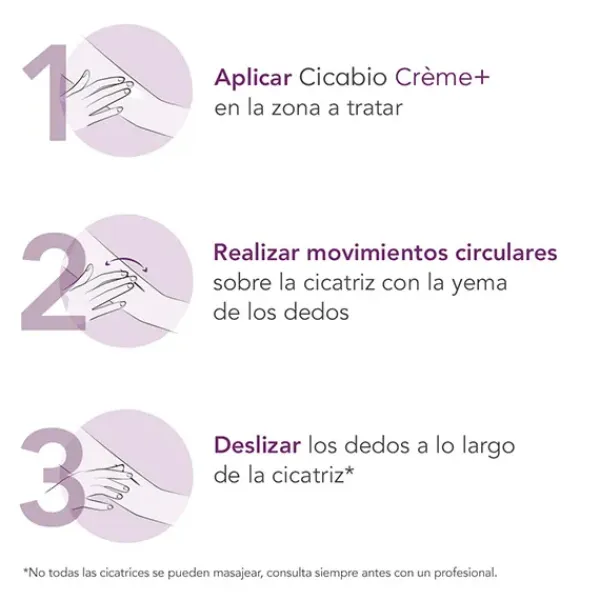 1

Aplicar Cicabio Crème+ en la zona a tratar

2

Realizar movimientos circulares sobre la cicatriz con la yema de los dedos

3

Deslizar los dedos a lo largo de la cicatriz*

*No todas las cicatrices se pueden masajear, consulta siempre antes con un profesional.