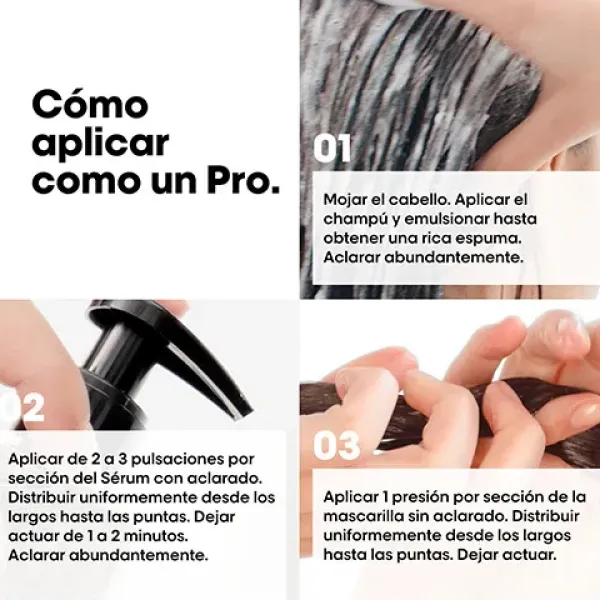 Cómo aplicar como un Pro.

01

Mojar el cabello. Aplicar el champú y emulsionar hasta obtener una rica espuma. Aclarar abundantemente.

02

Aplicar de 2 a 3 pulsaciones por sección del Sérum con aclarado. Distribuir uniformemente desde los largos hasta las puntas. Dejar actuar de 1 a 2 minutos. Aclarar abundantemente.

03

Aplicar 1 presión por sección de la mascarilla sin aclarado. Distribuir uniformemente desde los largos hasta las puntas. Dejar actuar.