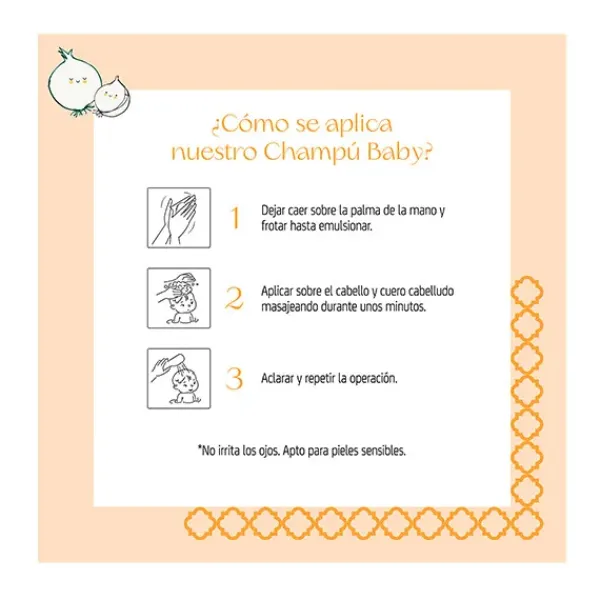 ¿Cómo se aplica nuestro Champú Baby?

1 Dejar caer sobre la palma de la mano y frotar hasta emulsionar.

2 Aplicar sobre el cabello y cuero cabelludo masajeando durante unos minutos.

3 Aclarar y repetir la operación.

*No irrita los ojos. Apto para pieles sensibles.