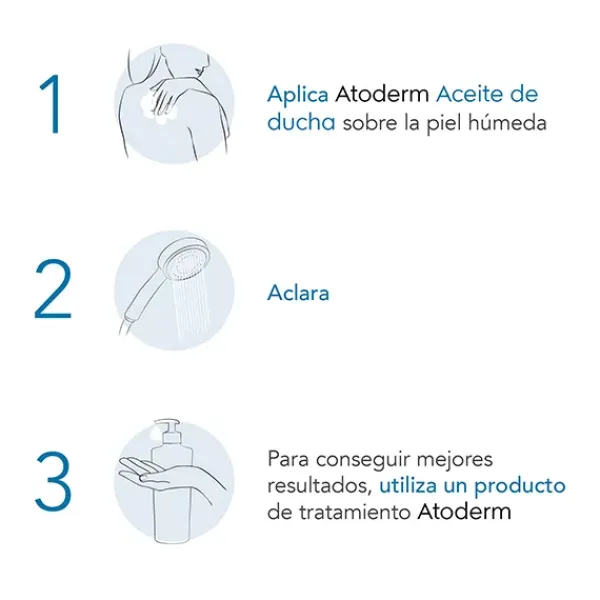 1

Aplica Atoderm Aceite de ducha sobre la piel húmeda

2

Aclara

3

Para conseguir mejores resultados, utiliza un producto de tratamiento Atoderm