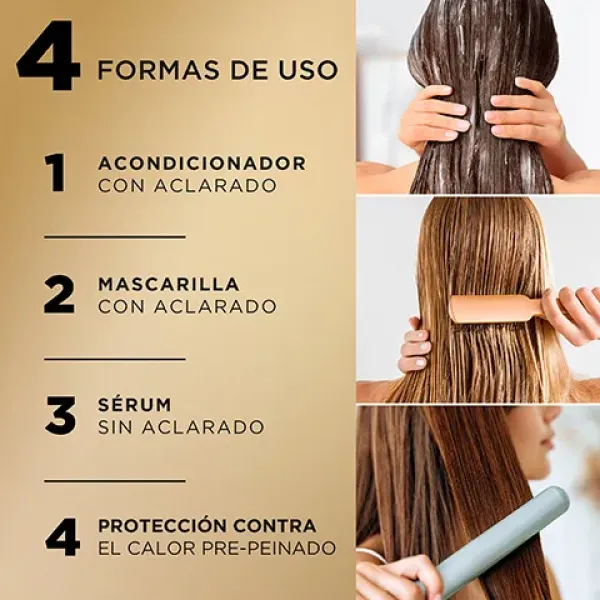 4 FORMAS DE USO

1 ACONDICIONADOR
CON ACLARADO

2 MASCARILLA
CON ACLARADO

3 SÉRUM
SIN ACLARADO

4 PROTECCIÓN CONTRA
EL CALOR PRE-PEINADO